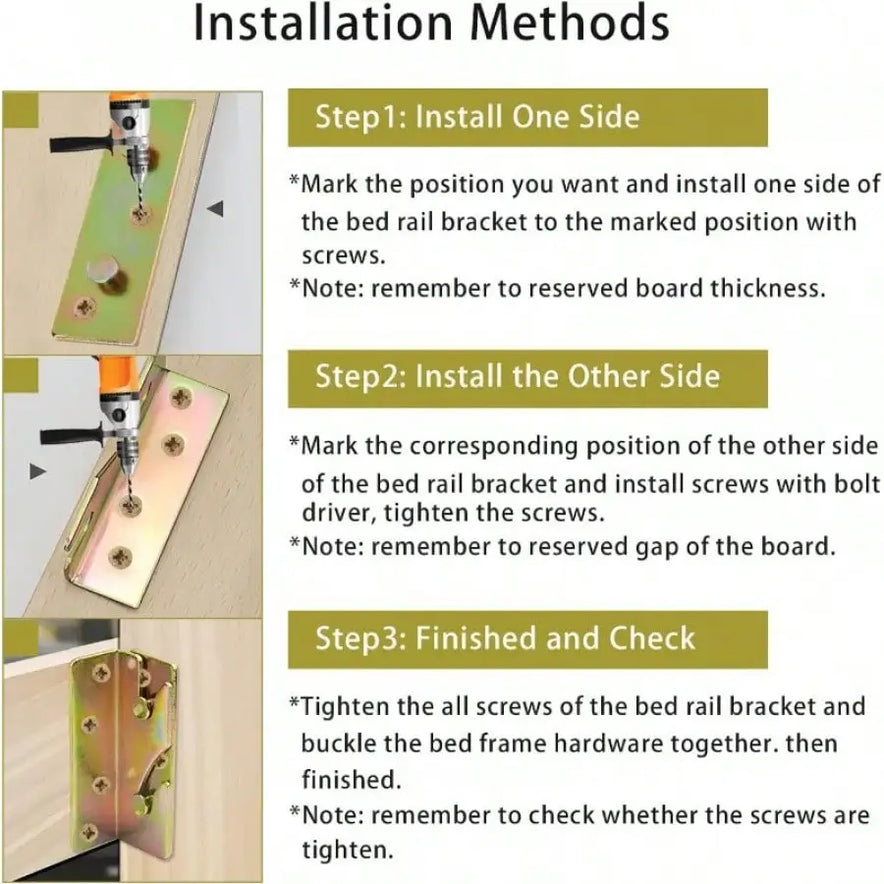 Installation Methods

Step1: Install One Side

*Mark the position you want and install one side of the bed rail bracket to the marked position with screws.
*Note: remember to reserved board thickness.

Step2: Install the Other Side

*Mark the corresponding position of the other side of the bed rail bracket and install screws with bolt driver, tighten the screws.
*Note: remember to reserved gap of the board.

Step3: Finished and Check

*Tighten the all screws of the bed rail bracket and buckle the bed frame hardware together. then finished.
*Note: remember to check whether the screws are tighten.