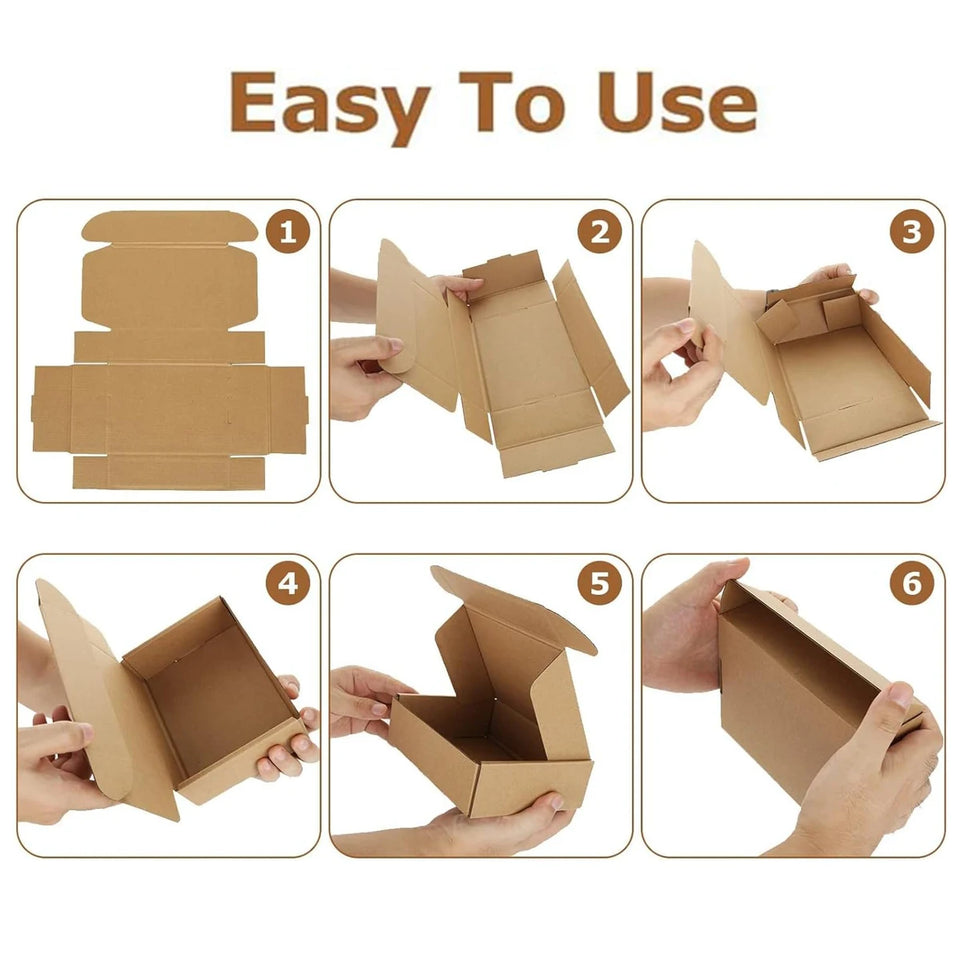 Easy To Use

1

2

3

4

5

6