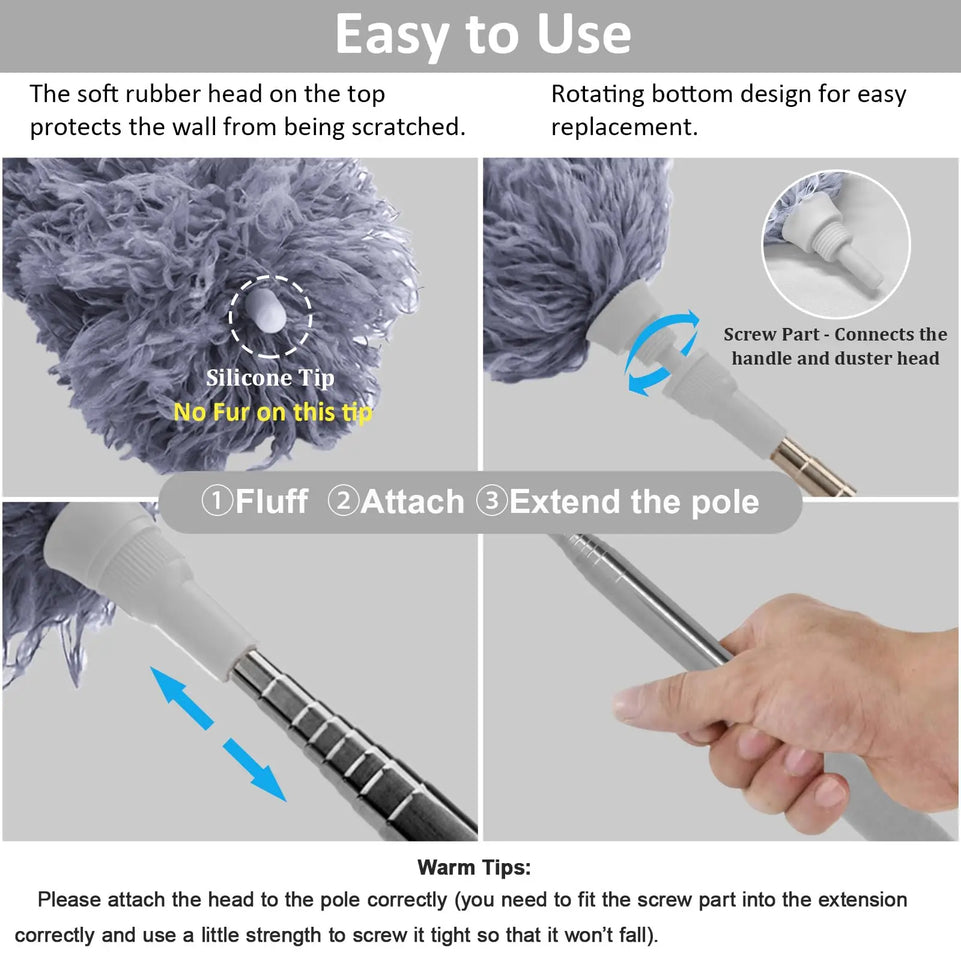 Easy to Use

The soft rubber head on the top protects the wall from being scratched.

Rotating bottom design for easy replacement.

Silicone Tip
No Fur on this tip

Screw Part - Connects the handle and duster head

①Fluff ②Attach ③Extend the pole

Warm Tips:
Please attach the head to the pole correctly (you need to fit the screw part into the extension correctly and use a little strength to screw it tight so that it won't fall).