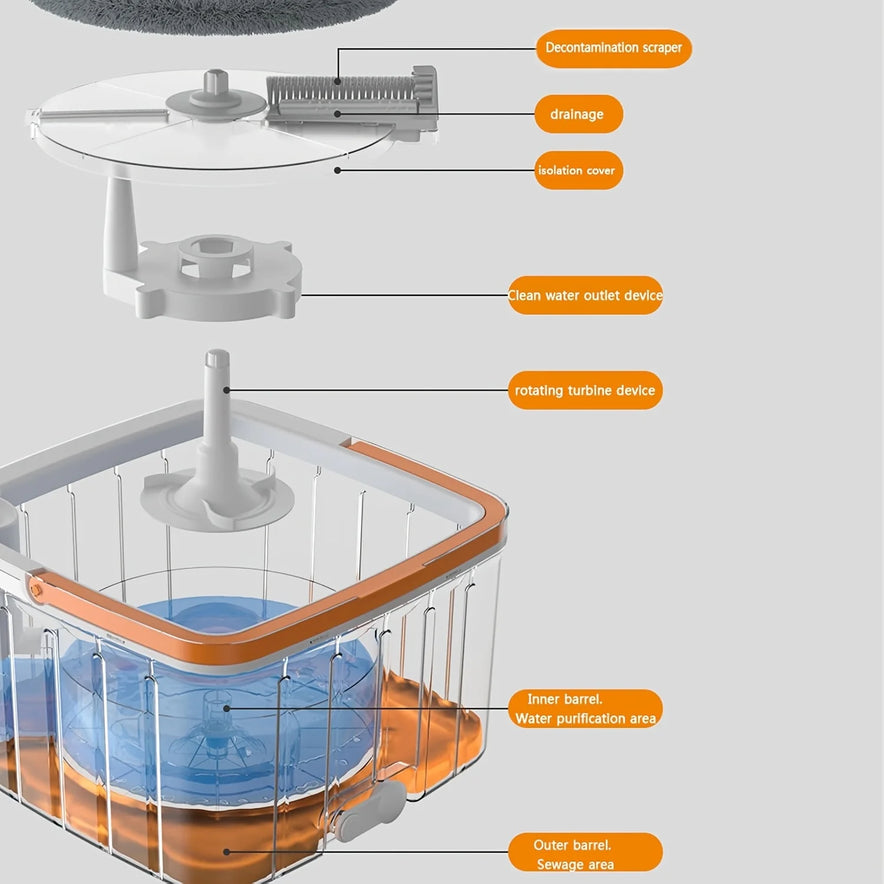 Decontamination scraper

drainage

isolation cover

Clean water outlet device

rotating turbine device

Inner barrel.
Water purification area

Outer barrel.
Sewage area