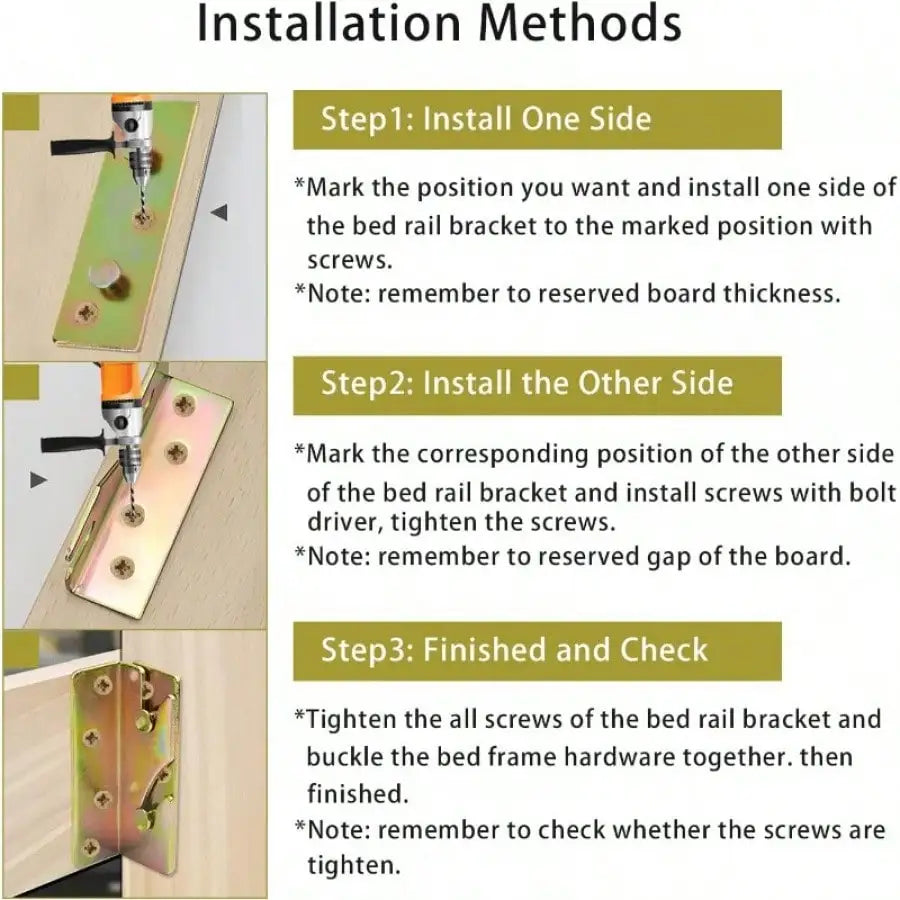 Installation Methods

Step1: Install One Side

*Mark the position you want and install one side of the bed rail bracket to the marked position with screws.
*Note: remember to reserved board thickness.

Step2: Install the Other Side

*Mark the corresponding position of the other side of the bed rail bracket and install screws with bolt driver, tighten the screws.
*Note: remember to reserved gap of the board.

Step3: Finished and Check

*Tighten the all screws of the bed rail bracket and buckle the bed frame hardware together. then finished.
*Note: remember to check whether the screws are tighten.