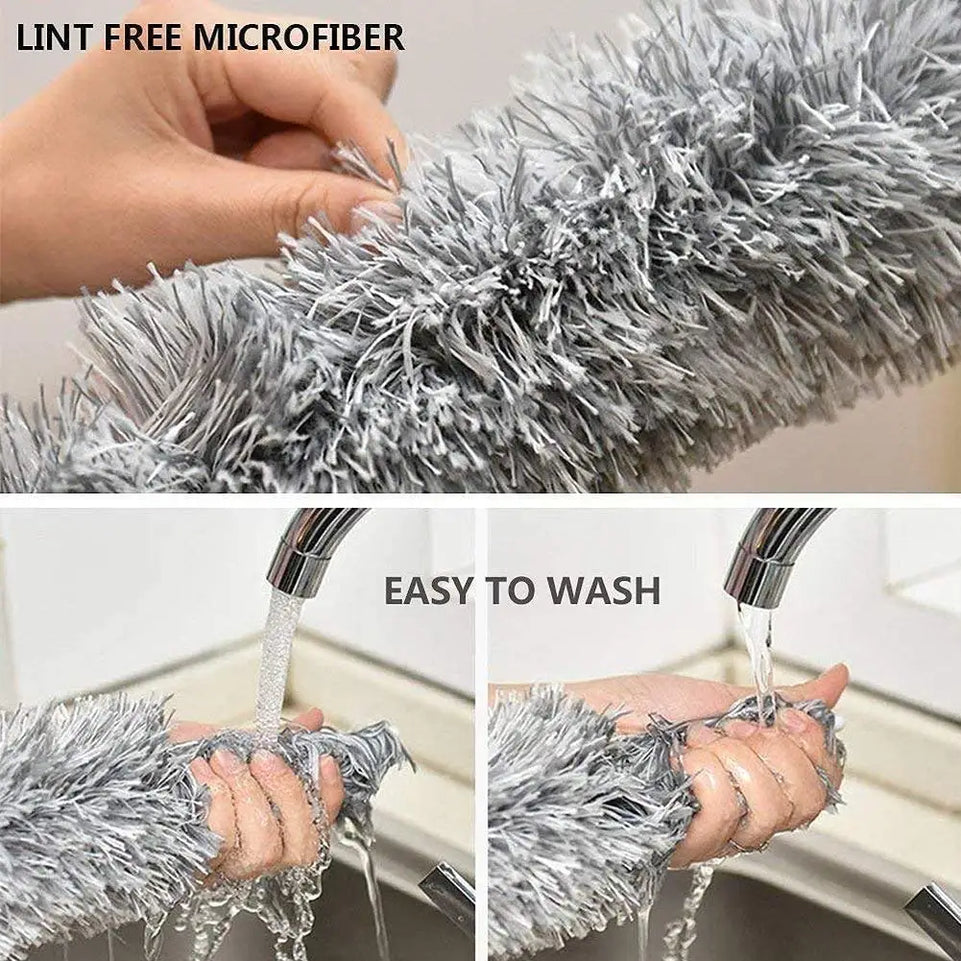 LINT FREE MICROFIBER

EASY TO WASH